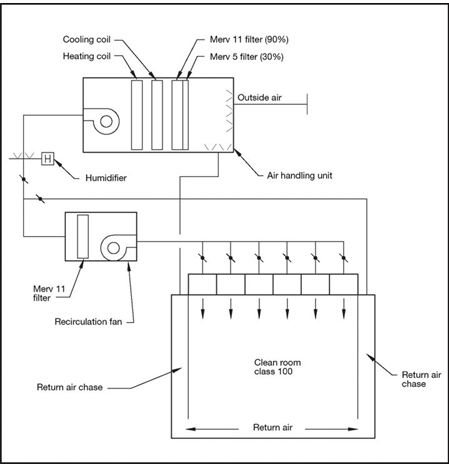 Cooling coil
Heating coil
Merv 11 filter (90%)
Merv 5 filter (30%)
Outside air
H
Humidifier
Air handling unit
Merv 11 filter
Recirculation fan
Clean room class 100
Return air chase
Return air chase
Return air